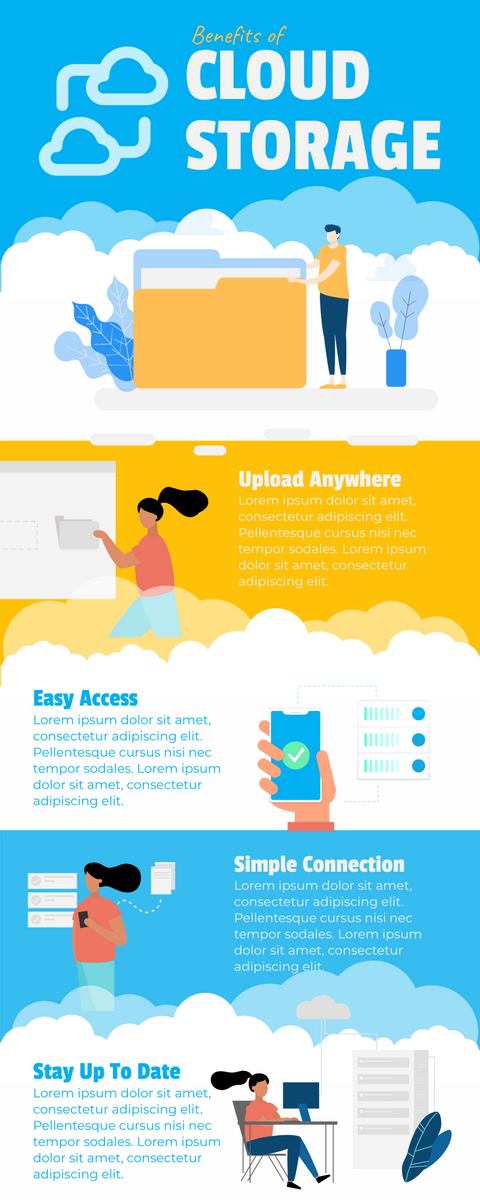 Benefits of
CLOUD STORAGE

Upload Anywhere
Lorem ipsum dolor sit amet, consectetur adipiscing elit. Pellentesque cursus nisi nec tempor sodales. Lorem ipsum dolor sit amet, consectetur adipiscing elit.

Easy Access
Lorem ipsum dolor sit amet, consectetur adipiscing elit. Pellentesque cursus nisi nec tempor sodales. Lorem ipsum dolor sit amet, consectetur adipiscing elit.

Simple Connection
Lorem ipsum dolor sit amet, consectetur adipiscing elit. Pellentesque cursus nisi nec tempor sodales. Lorem ipsum dolor sit amet, consectetur adipiscing elit.

Stay Up To Date
Lorem ipsum dolor sit amet, consectetur adipiscing elit. Pellentesque cursus nisi nec tempor sodales. Lorem ipsum dolor sit amet, consectetur adipiscing elit.