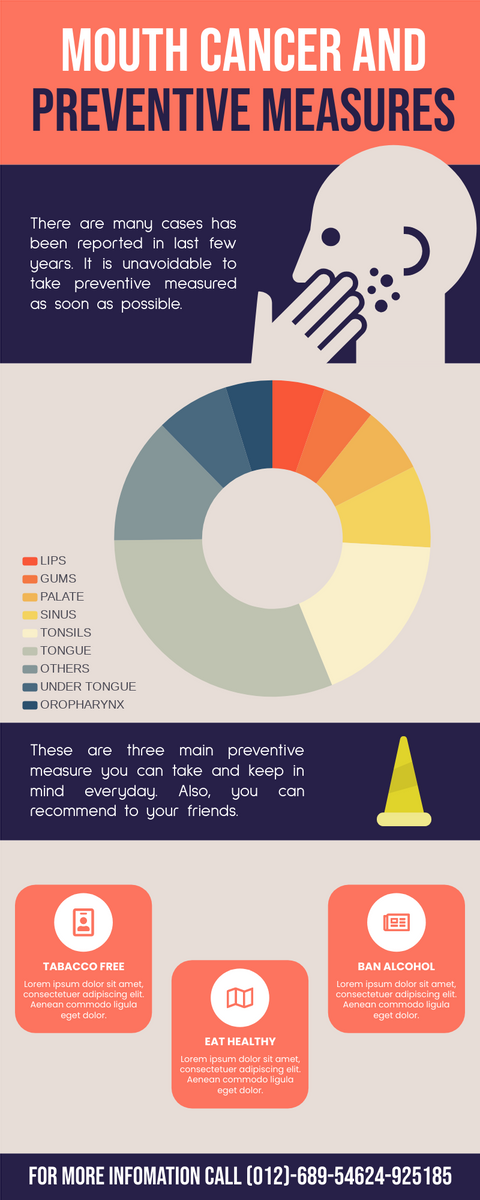 MOUTH CANCER AND PREVENTIVE MEASURES

There are many cases has been reported in last few years. It is unavoidable to take preventive measured as soon as possible.

LIPS
GUMS
PALATE
SINUS
TONSILS
TONGUE
OTHERS
UNDER TONGUE
OROPHARYNX

These are three main preventive measure you can take and keep in mind everyday. Also, you can recommend to your friends.

TABACCO FREE
Lorem ipsum dolor sit amet, consectetuer adipiscing elit. Aenean commodo ligula eget dolor.

EAT HEALTHY
Lorem ipsum dolor sit amet, consectetuer adipiscing elit. Aenean commodo ligula eget dolor.

BAN ALCOHOL
Lorem ipsum dolor sit amet, consectetuer adipiscing elit. Aenean commodo ligula eget dolor.

FOR MORE INFOMATION CALL (012)-689-54624-925185