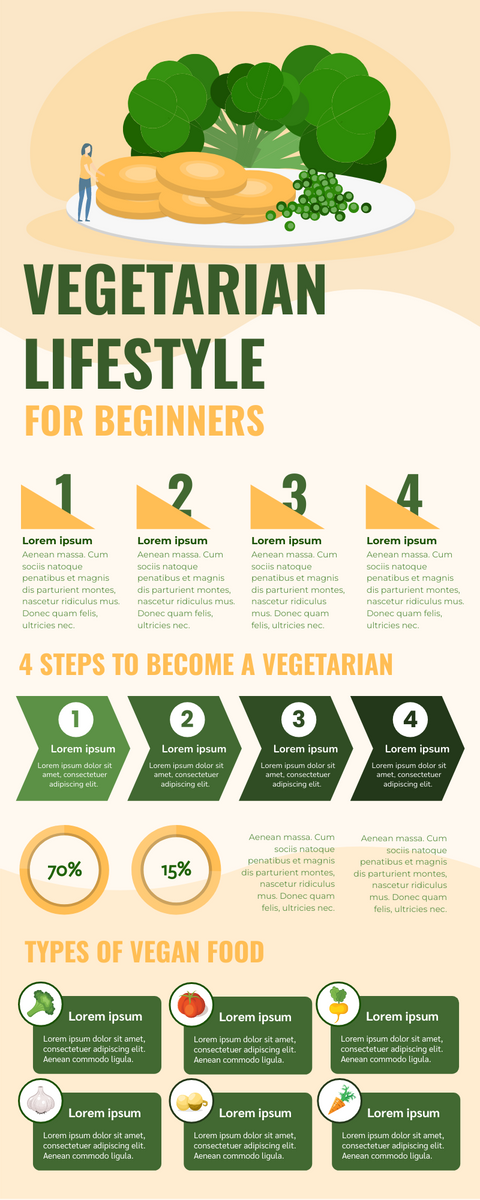 VEGETARIAN LIFESTYLE

FOR BEGINNERS

1

Lorem ipsum

Aenean massa. Cum sociis natoque penatibus et magnis dis parturient montes, nascetur ridiculus mus. Donec quam felis, ultricies nec.

2

Lorem ipsum

Aenean massa. Cum sociis natoque penatibus et magnis dis parturient montes, nascetur ridiculus mus. Donec quam felis, ultricies nec.

3

Lorem ipsum

Aenean massa. Cum sociis natoque penatibus et magnis dis parturient montes, nascetur ridiculus mus. Donec quam felis, ultricies nec.

4

Lorem ipsum

Aenean massa. Cum sociis natoque penatibus et magnis dis parturient montes, nascetur ridiculus mus. Donec quam felis, ultricies nec.

4 STEPS TO BECOME A VEGETARIAN

1

Lorem ipsum

Lorem ipsum dolor sit amet, consectetuer adipiscing elit.

2

Lorem ipsum

Lorem ipsum dolor sit amet, consectetuer adipiscing elit.

3

Lorem ipsum

Lorem ipsum dolor sit amet, consectetuer adipiscing elit.

4

Lorem ipsum

Lorem ipsum dolor sit amet, consectetuer adipiscing elit.

70%

15%

Aenean massa. Cum sociis natoque penatibus et magnis dis parturient montes, nascetur ridiculus mus. Donec quam felis, ultricies nec.

Aenean massa. Cum sociis natoque penatibus et magnis dis parturient montes, nascetur ridiculus mus. Donec quam felis, ultricies nec.

TYPES OF VEGAN FOOD

Lorem ipsum

Lorem ipsum dolor sit amet, consectetuer adipiscing elit. Aenean commodo ligula.

Lorem ipsum

Lorem ipsum dolor sit amet, consectetuer adipiscing elit. Aenean commodo ligula.

Lorem ipsum

Lorem ipsum dolor sit amet, consectetuer adipiscing elit. Aenean commodo ligula.

Lorem ipsum

Lorem ipsum dolor sit amet, consectetuer adipiscing elit. Aenean commodo ligula.

Lorem ipsum

Lorem ipsum dolor sit amet, consectetuer adipiscing elit. Aenean commodo ligula.

Lorem ipsum

Lorem ipsum dolor sit amet, consectetuer adipiscing elit. Aenean commodo ligula.