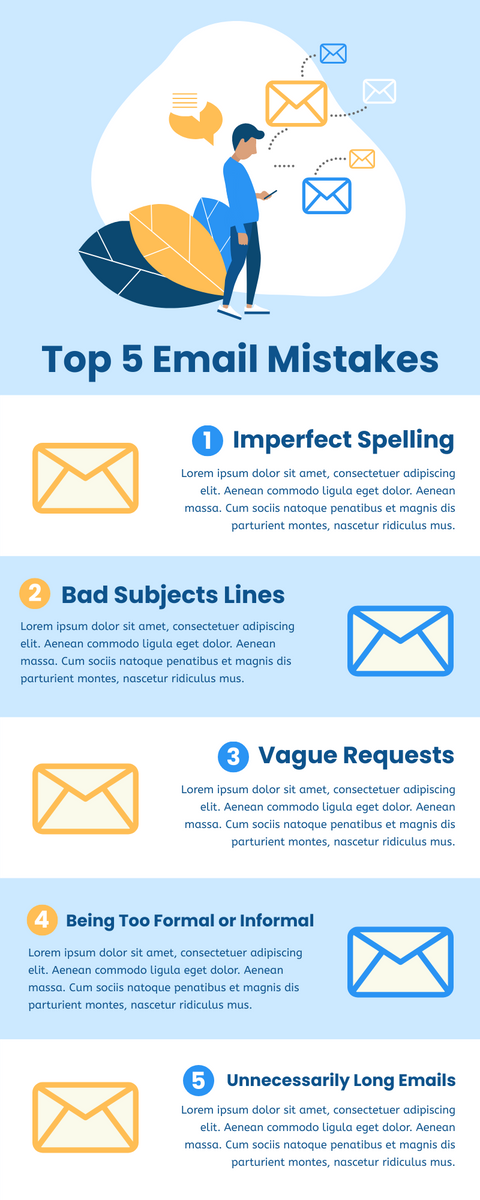 Top 5 Email Mistakes

1 Imperfect Spelling

Lorem ipsum dolor sit amet, consectetuer adipiscing elit. Aenean commodo ligula eget dolor. Aenean massa. Cum sociis natoque penatibus et magnis dis parturient montes, nascetur ridiculus mus.

2 Bad Subjects Lines

Lorem ipsum dolor sit amet, consectetuer adipiscing elit. Aenean commodo ligula eget dolor. Aenean massa. Cum sociis natoque penatibus et magnis dis parturient montes, nascetur ridiculus mus.

3 Vague Requests

Lorem ipsum dolor sit amet, consectetuer adipiscing elit. Aenean commodo ligula eget dolor. Aenean massa. Cum sociis natoque penatibus et magnis dis parturient montes, nascetur ridiculus mus.

4 Being Too Formal or Informal

Lorem ipsum dolor sit amet, consectetuer adipiscing elit. Aenean commodo ligula eget dolor. Aenean massa. Cum sociis natoque penatibus et magnis dis parturient montes, nascetur ridiculus mus.

5 Unnecessarily Long Emails

Lorem ipsum dolor sit amet, consectetuer adipiscing elit. Aenean commodo ligula eget dolor. Aenean massa. Cum sociis natoque penatibus et magnis dis parturient montes, nascetur ridiculus mus.