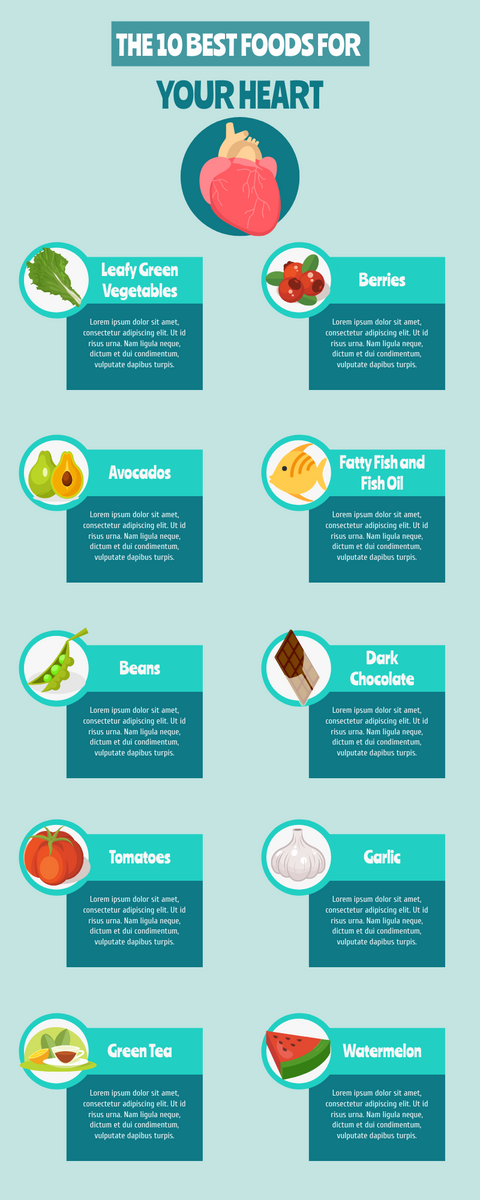 THE 10 BEST FOODS FOR

YOUR HEART

Leafy Green Vegetables

Lorem ipsum dolor sit amet, consectetur adipiscing elit. Ut id risus urna. Nam ligula neque, dictum et dui condimentum, vulputate dapibus turpis.

Berries

Lorem ipsum dolor sit amet, consectetur adipiscing elit. Ut id risus urna. Nam ligula neque, dictum et dui condimentum, vulputate dapibus turpis.

Avocados

Lorem ipsum dolor sit amet, consectetur adipiscing elit. Ut id risus urna. Nam ligula neque, dictum et dui condimentum, vulputate dapibus turpis.

Fatty Fish and Fish Oil

Lorem ipsum dolor sit amet, consectetur adipiscing elit. Ut id risus urna. Nam ligula neque, dictum et dui condimentum, vulputate dapibus turpis.

Beans

Lorem ipsum dolor sit amet, consectetur adipiscing elit. Ut id risus urna. Nam ligula neque, dictum et dui condimentum, vulputate dapibus turpis.

Dark Chocolate

Lorem ipsum dolor sit amet, consectetur adipiscing elit. Ut id risus urna. Nam ligula neque, dictum et dui condimentum, vulputate dapibus turpis.

Tomatoes

Lorem ipsum dolor sit amet, consectetur adipiscing elit. Ut id risus urna. Nam ligula neque, dictum et dui condimentum, vulputate dapibus turpis.

Garlic

Lorem ipsum dolor sit amet, consectetur adipiscing elit. Ut id risus urna. Nam ligula neque, dictum et dui condimentum, vulputate dapibus turpis.

Green Tea

Lorem ipsum dolor sit amet, consectetur adipiscing elit. Ut id risus urna. Nam ligula neque, dictum et dui condimentum, vulputate dapibus turpis.

Watermelon

Lorem ipsum dolor sit amet, consectetur adipiscing elit. Ut id risus urna. Nam ligula neque, dictum et dui condimentum, vulputate dapibus turpis.