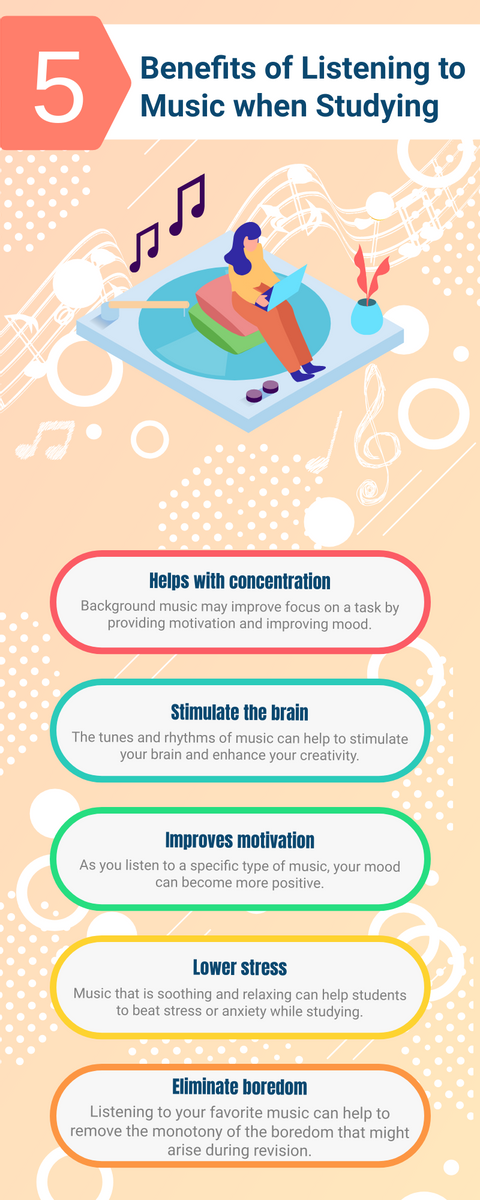 5

Benefits of Listening to Music when Studying

Helps with concentration

Background music may improve focus on a task by providing motivation and improving mood.

Stimulate the brain

The tunes and rhythms of music can help to stimulate your brain and enhance your creativity.

Improves motivation

As you listen to a specific type of music, your mood can become more positive.

Lower stress

Music that is soothing and relaxing can help students to beat stress or anxiety while studying.

Eliminate boredom

Listening to your favorite music can help to remove the monotony of the boredom that might arise during revision.