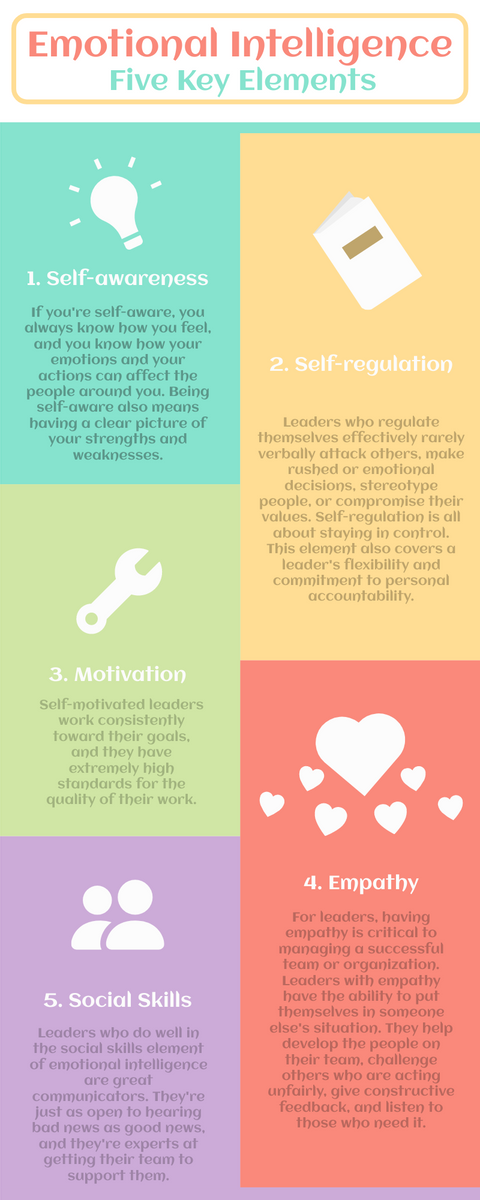 Emotional Intelligence
Five Key Elements

1. Self-awareness

If you're self-aware, you always know how you feel, and you know how your emotions and your actions can affect the people around you. Being self-aware also means having a clear picture of your strengths and weaknesses.

2. Self-regulation

Leaders who regulate themselves effectively rarely verbally attack others, make rushed or emotional decisions, stereotype people, or compromise their values. Self-regulation is all about staying in control. This element also covers a leader's flexibility and commitment to personal accountability.

3. Motivation

Self-motivated leaders work consistently toward their goals, and they have extremely high standards for the quality of their work.

4. Empathy

For leaders, having empathy is critical to managing a successful team or organization. Leaders with empathy have the ability to put themselves in someone else's situation. They help develop the people on their team, challenge others who are acting unfairly, give constructive feedback, and listen to those who need it.

5. Social Skills

Leaders who do well in the social skills element of emotional intelligence are great communicators. They're just as open to hearing bad news as good news, and they're experts at getting their team to support them.