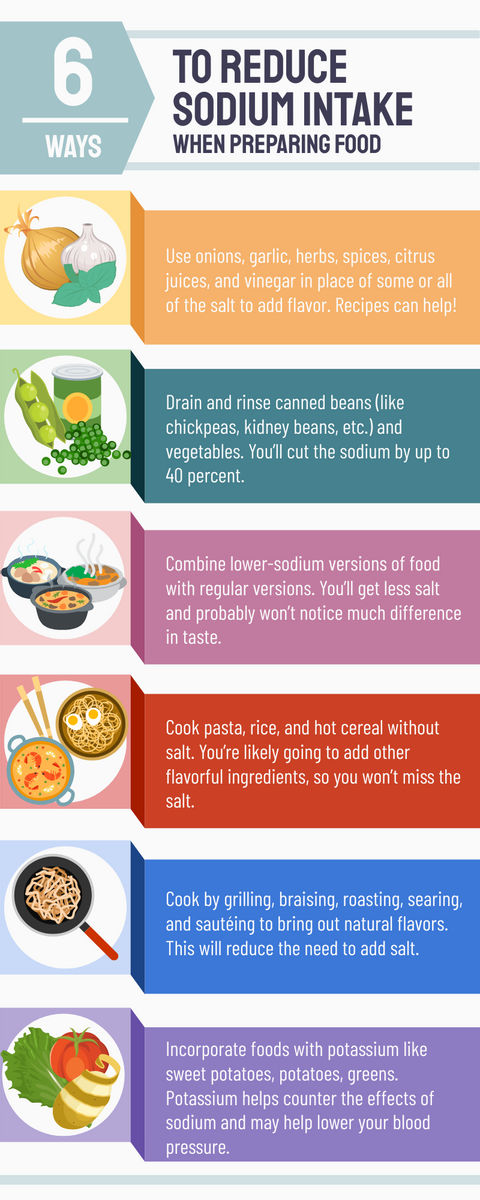 6
WAYS

TO REDUCE SODIUM INTAKE
WHEN PREPARING FOOD

Use onions, garlic, herbs, spices, citrus juices, and vinegar in place of some or all of the salt to add flavor. Recipes can help!

Drain and rinse canned beans (like chickpeas, kidney beans, etc.) and vegetables. You'll cut the sodium by up to 40 percent.

Combine lower-sodium versions of food with regular versions. You'll get less salt and probably won't notice much difference in taste.

Cook pasta, rice, and hot cereal without salt. You're likely going to add other flavorful ingredients, so you won't miss the salt.

Cook by grilling, braising, roasting, searing, and sautéing to bring out natural flavors. This will reduce the need to add salt.

Incorporate foods with potassium like sweet potatoes, potatoes, greens. Potassium helps counter the effects of sodium and may help lower your blood pressure.