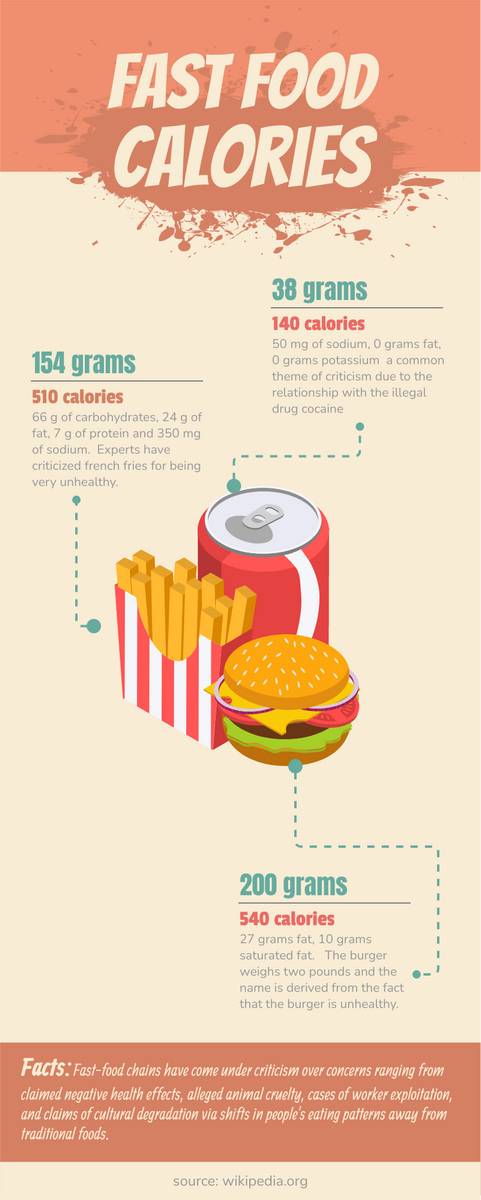 FAST FOOD CALORIES

38 grams

140 calories

50 mg of sodium, 0 grams fat, 0 grams potassium a common theme of criticism due to the relationship with the illegal drug cocaine

154 grams

510 calories

66 g of carbohydrates, 24 g of fat, 7 g of protein and 350 mg of sodium. Experts have criticized french fries for being very unhealthy.

200 grams

540 calories

27 grams fat, 10 grams saturated fat. The burger weighs two pounds and the name is derived from the fact that the burger is unhealthy.

Facts: Fast-food chains have come under criticism over concerns ranging from claimed negative health effects, alleged animal cruelty, cases of worker exploitation, and claims of cultural degradation via shifts in people's eating patterns away from traditional foods.

source: wikipedia.org