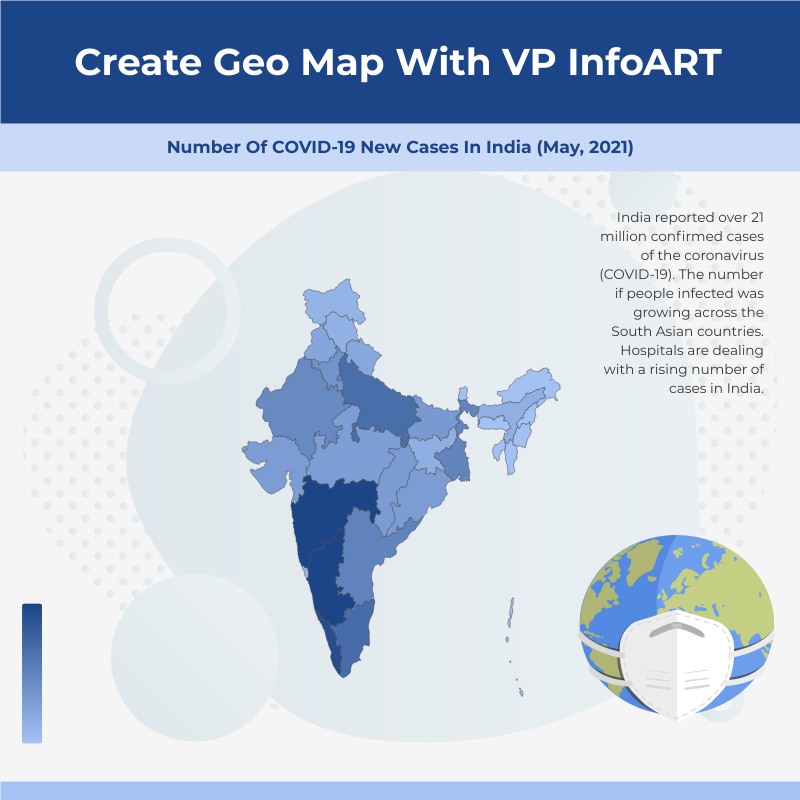 Create Geo Map With VP InfoART

Number Of COVID-19 New Cases In India (May, 2021)

India reported over 21 million confirmed cases of the coronavirus (COVID-19). The number if people infected was growing across the South Asian countries. Hospitals are dealing with a rising number of cases in India.