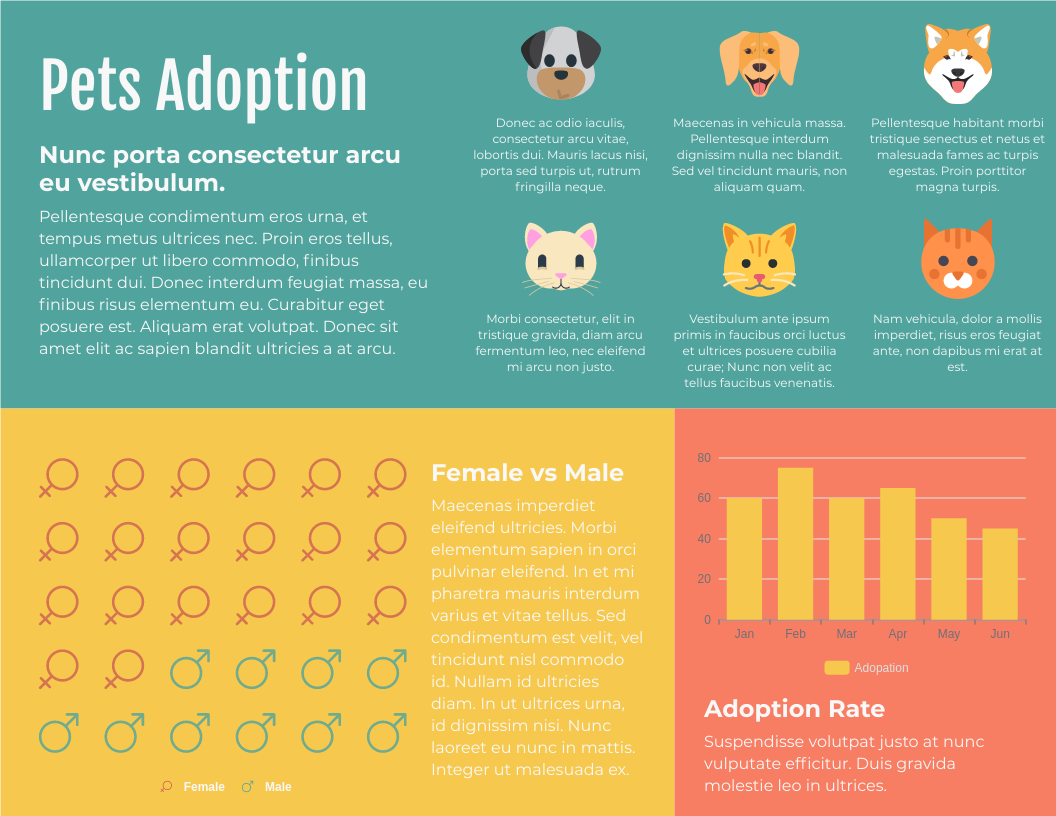 Pets Adoption

Nunc porta consectetur arcu eu vestibulum.

Pellentesque condimentum eros urna, et tempus metus ultrices nec. Proin eros tellus, ullamcorper ut libero commodo, finibus tincidunt dui. Donec interdum feugiat massa, eu finibus risus elementum eu. Curabitur eget posuere est. Aliquam erat volutpat. Donec sit amet elit ac sapien blandit ultricies a at arcu.

Donec ac odio iaculis, consectetur arcu vitae, lobortis dui. Mauris lacus nisi, porta sed turpis ut, rutrum fringilla neque.

Maecenas in vehicula massa. Pellentesque interdum dignissim nulla nec blandit. Sed vel tincidunt mauris, non aliquam quam.

Pellentesque habitant morbi tristique senectus et netus et malesuada fames ac turpis egestas. Proin porttitor magna turpis.

Morbi consectetur, elit in tristique gravida, diam arcu fermentum leo, nec eleifend mi arcu non justo.

Vestibulum ante ipsum primis in faucibus orci luctus et ultrices posuere cubilia curae; Nunc non velit ac tellus faucibus venenatis.

Nam vehicula, dolor a mollis imperdiet, risus eros feugiat ante, non dapibus mi erat at est.

Female Male

Female vs Male

Maecenas imperdiet eleifend ultricies. Morbi elementum sapien in orci pulvinar eleifend. In et mi pharetra mauris interdum varius et vitae tellus. Sed condimentum est velit, vel tincidunt nisl commodo id. Nullam id ultricies diam. In ut ultrices urna, id dignissim nisi. Nunc laoreet eu nunc in mattis. Integer ut malesuada ex.

80
60
40
20
0
Jan Feb Mar Apr May Jun
Adopation

Adoption Rate

Suspendisse volutpat justo at nunc vulputate efficitur. Duis gravida molestie leo in ultrices.