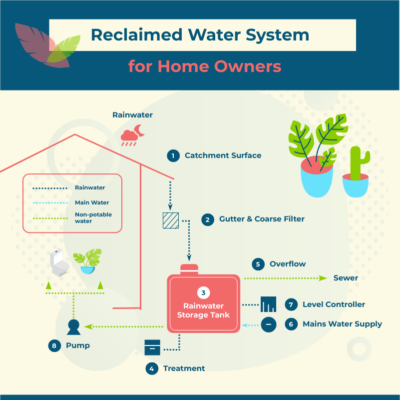 Reclaimed Water System

for Home Owners

Rainwater

1 Catchment Surface

Rainwater

Main Water

Non-potable water

2 Gutter & Coarse Filter

5 Overflow

Sewer

3 Rainwater Storage Tank

7 Level Controller

6 Mains Water Supply

8 Pump

4 Treatment