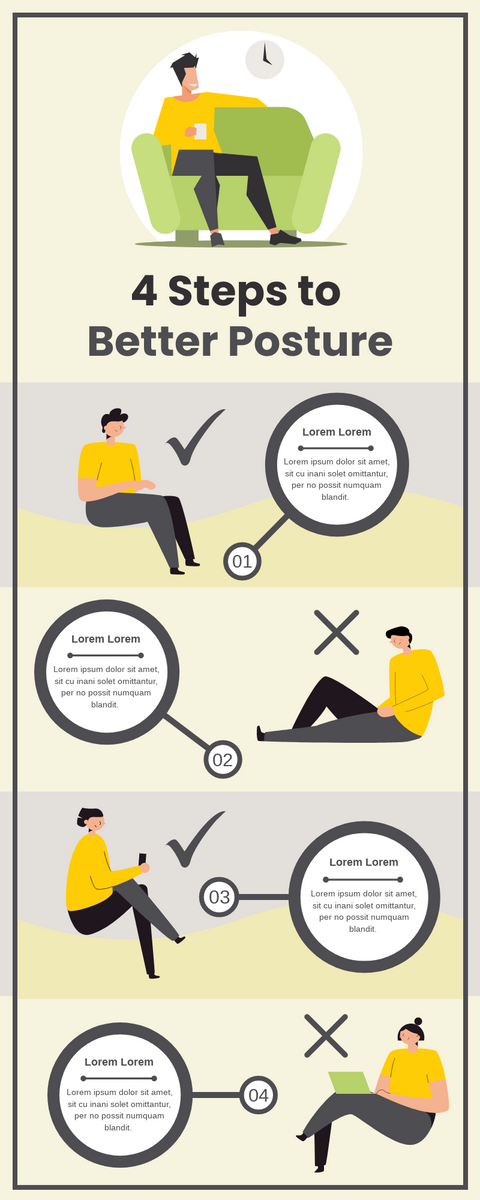 4 Steps to Better Posture

Lorem Lorem

Lorem ipsum dolor sit amet, sit cu inani solet omittantur, per no possit numquam blandit.

01

Lorem Lorem

Lorem ipsum dolor sit amet, sit cu inani solet omittantur, per no possit numquam blandit.

02

03

Lorem Lorem

Lorem ipsum dolor sit amet, sit cu inani solet omittantur, per no possit numquam blandit.

Lorem Lorem

Lorem ipsum dolor sit amet, sit cu inani solet omittantur, per no possit numquam blandit.

04