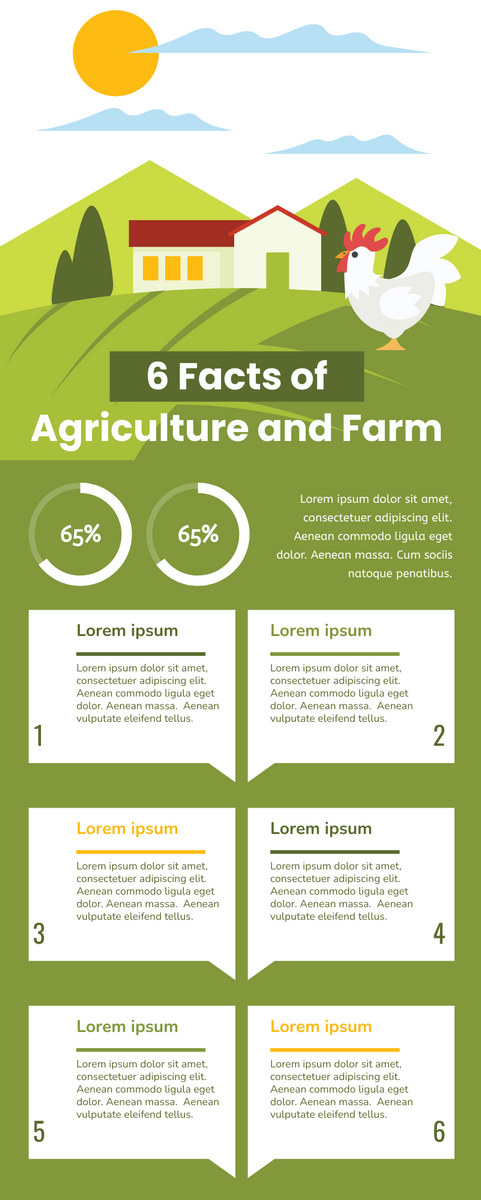 6 Facts of
Agriculture and Farm

65%

65%

Lorem ipsum dolor sit amet, consectetuer adipiscing elit. Aenean commodo ligula eget dolor. Aenean massa. Cum sociis natoque penatibus.

Lorem ipsum

Lorem ipsum dolor sit amet, consectetuer adipiscing elit. Aenean commodo ligula eget dolor. Aenean massa. Aenean vulputate eleifend tellus.

1

Lorem ipsum

Lorem ipsum dolor sit amet, consectetuer adipiscing elit. Aenean commodo ligula eget dolor. Aenean massa. Aenean vulputate eleifend tellus.

2

Lorem ipsum

Lorem ipsum dolor sit amet, consectetuer adipiscing elit. Aenean commodo ligula eget dolor. Aenean massa. Aenean vulputate eleifend tellus.

3

Lorem ipsum

Lorem ipsum dolor sit amet, consectetuer adipiscing elit. Aenean commodo ligula eget dolor. Aenean massa. Aenean vulputate eleifend tellus.

4

Lorem ipsum

Lorem ipsum dolor sit amet, consectetuer adipiscing elit. Aenean commodo ligula eget dolor. Aenean massa. Aenean vulputate eleifend tellus.

5

Lorem ipsum

Lorem ipsum dolor sit amet, consectetuer adipiscing elit. Aenean commodo ligula eget dolor. Aenean massa. Aenean vulputate eleifend tellus.

6