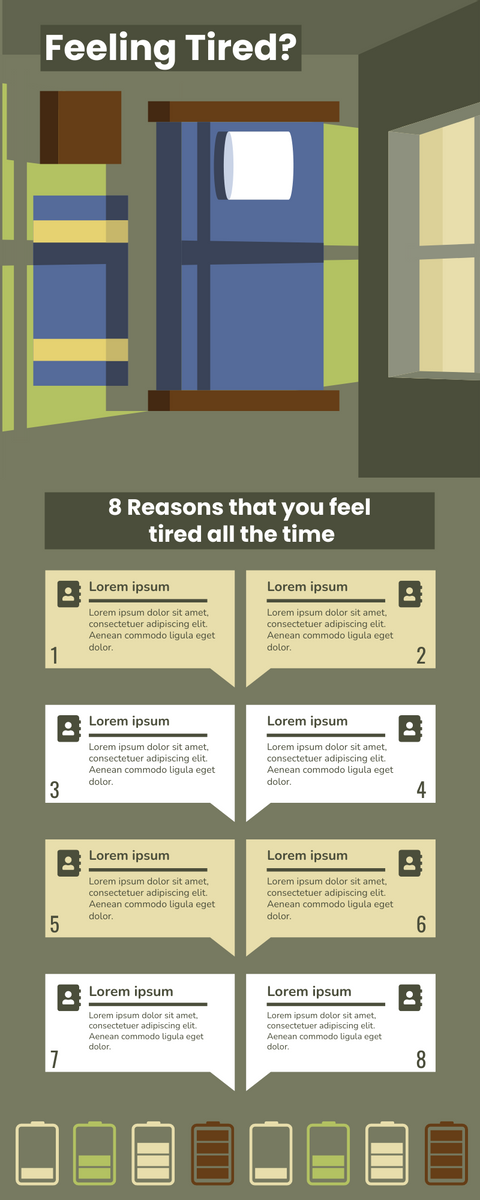 Feeling Tired?

8 Reasons that you feel tired all the time

Lorem ipsum
Lorem ipsum dolor sit amet, consectetuer adipiscing elit. Aenean commodo ligula eget dolor.
1

Lorem ipsum
Lorem ipsum dolor sit amet, consectetuer adipiscing elit. Aenean commodo ligula eget dolor.
2

Lorem ipsum
Lorem ipsum dolor sit amet, consectetuer adipiscing elit. Aenean commodo ligula eget dolor.
3

Lorem ipsum
Lorem ipsum dolor sit amet, consectetuer adipiscing elit. Aenean commodo ligula eget dolor.
4

Lorem ipsum
Lorem ipsum dolor sit amet, consectetuer adipiscing elit. Aenean commodo ligula eget dolor.
5

Lorem ipsum
Lorem ipsum dolor sit amet, consectetuer adipiscing elit. Aenean commodo ligula eget dolor.
6

Lorem ipsum
Lorem ipsum dolor sit amet, consectetuer adipiscing elit. Aenean commodo ligula eget dolor.
7

Lorem ipsum
Lorem ipsum dolor sit amet, consectetuer adipiscing elit. Aenean commodo ligula eget dolor.
8