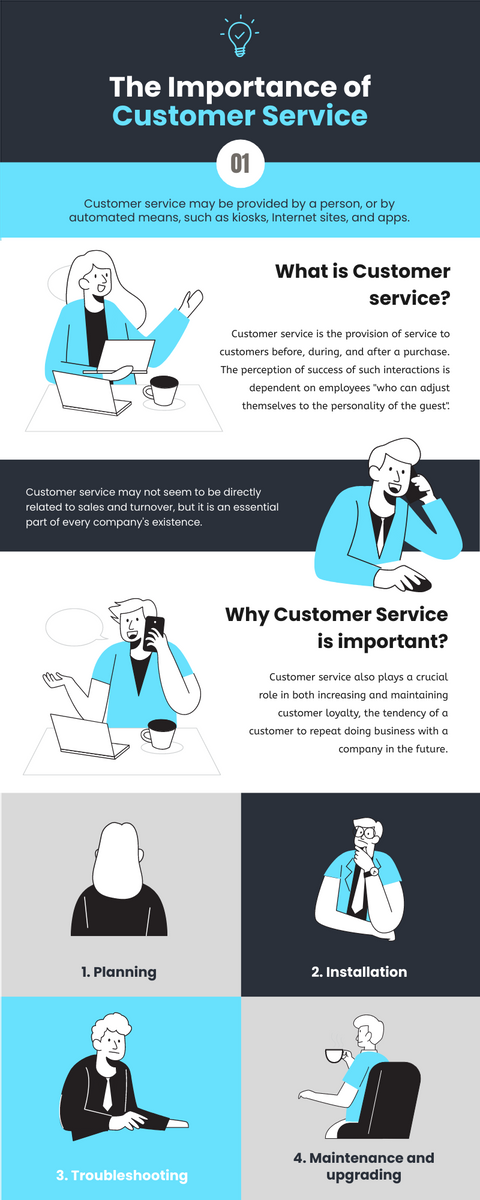 The Importance of Customer Service

01

Customer service may be provided by a person, or by automated means, such as kiosks, Internet sites, and apps.

What is Customer service?

Customer service is the provision of service to customers before, during, and after a purchase. The perception of success of such interactions is dependent on employees "who can adjust themselves to the personality of the guest".

Customer service may not seem to be directly related to sales and turnover, but it is an essential part of every company's existence.

Why Customer Service is important?

Customer service also plays a crucial role in both increasing and maintaining customer loyalty, the tendency of a customer to repeat doing business with a company in the future.

1. Planning

2. Installation

3. Troubleshooting

4. Maintenance and upgrading