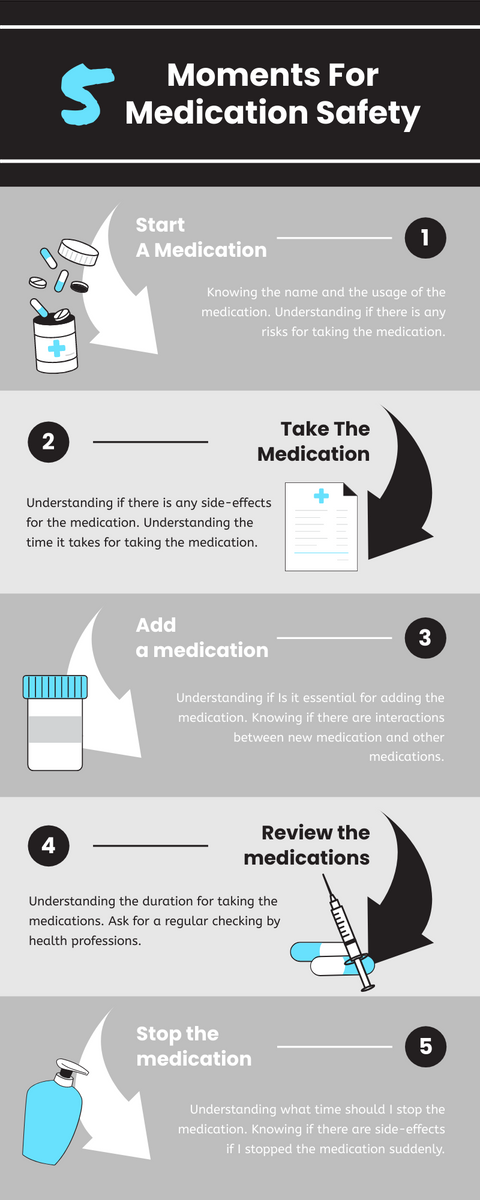 5 Moments For Medication Safety

Start A Medication

1

Knowing the name and the usage of the medication. Understanding if there is any risks for taking the medication.

2

Take The Medication

Understanding if there is any side-effects for the medication. Understanding the time it takes for taking the medication.

Add a medication

3

Understanding if Is it essential for adding the medication. Knowing if there are interactions between new medication and other medications.

4

Review the medications

Understanding the duration for taking the medications. Ask for a regular checking by health professions.

Stop the medication

5

Understanding what time should I stop the medication. Knowing if there are side-effects if I stopped the medication suddenly.