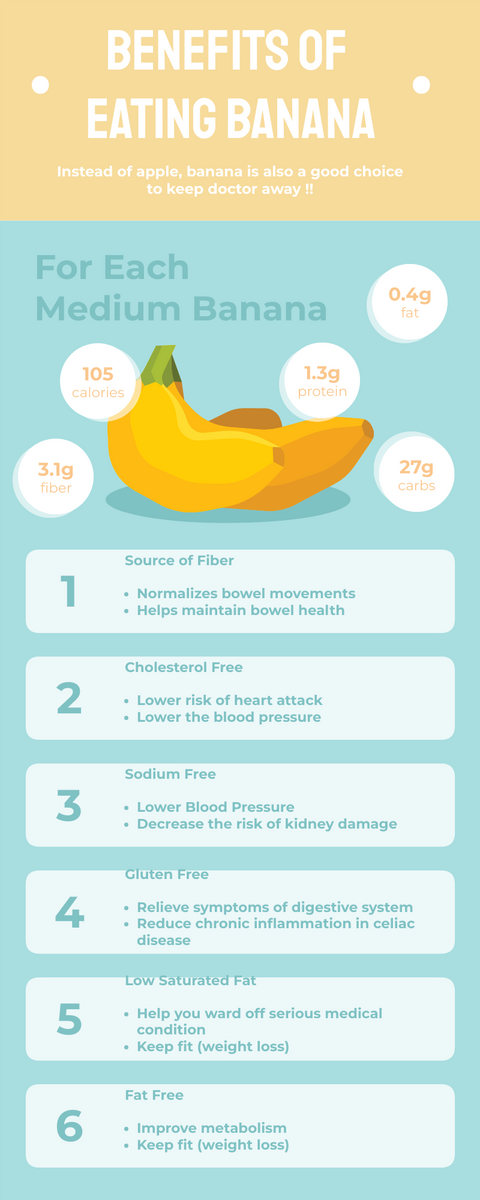 BENEFITS OF EATING BANANA

Instead of apple, banana is also a good choice to keep doctor away !!

For Each Medium Banana

0.4g
fat

105
calories

1.3g
protein

3.1g
fiber

27g
carbs

1

Source of Fiber

• Normalizes bowel movements
• Helps maintain bowel health

2

Cholesterol Free

• Lower risk of heart attack
• Lower the blood pressure

3

Sodium Free

• Lower Blood Pressure
• Decrease the risk of kidney damage

4

Gluten Free

• Relieve symptoms of digestive system
• Reduce chronic inflammation in celiac disease

5

Low Saturated Fat

• Help you ward off serious medical condition
• Keep fit (weight loss)

6

Fat Free

• Improve metabolism
• Keep fit (weight loss)