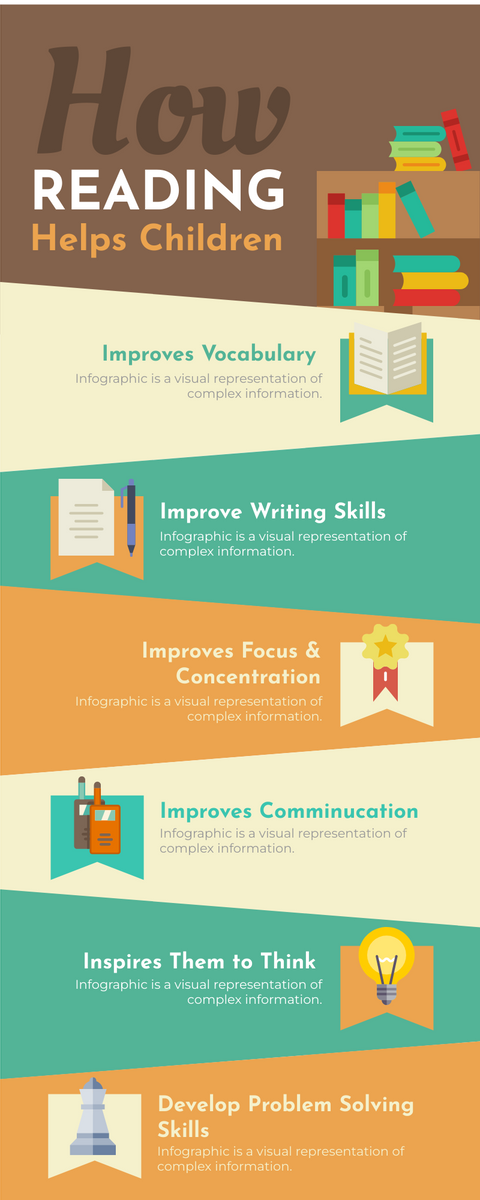 How
READING
Helps Children

Improves Vocabulary
Infographic is a visual representation of complex information.

Improve Writing Skills
Infographic is a visual representation of complex information.

Improves Focus & Concentration
Infographic is a visual representation of complex information.

Improves Comminucation
Infographic is a visual representation of complex information.

Inspires Them to Think
Infographic is a visual representation of complex information.

Develop Problem Solving Skills
Infographic is a visual representation of complex information.