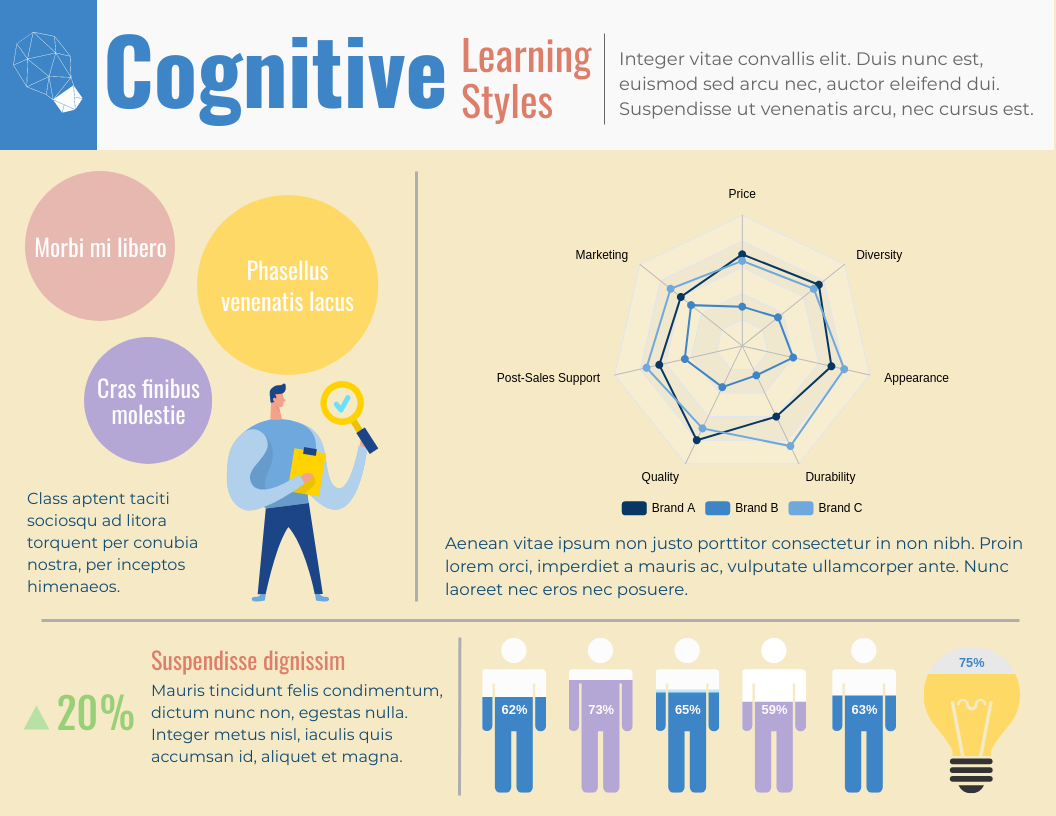 Cognitive Learning Styles

Integer vitae convallis elit. Duis nunc est, euismod sed arcu nec, auctor eleifend dui. Suspendisse ut venenatis arcu, nec cursus est.

Morbi mi libero

Phasellus venenatis lacus

Cras finibus molestie

Class aptent taciti sociosqu ad litora torquent per conubia nostra, per inceptos himenaeos.

Price
Diversity
Appearance
Durability
Quality
Post-Sales Support
Marketing

Brand A
Brand B
Brand C

Aenean vitae ipsum non justo porttitor consectetur in non nibh. Proin lorem orci, imperdiet a mauris ac, vulputate ullamcorper ante. Nunc laoreet nec eros nec posuere.

20%

Suspendisse dignissim

Mauris tincidunt felis condimentum, dictum nunc non, egestas nulla. Integer metus nisl, iaculis quis accumsan id, aliquet et magna.

62%
73%
65%
59%
63%
75%