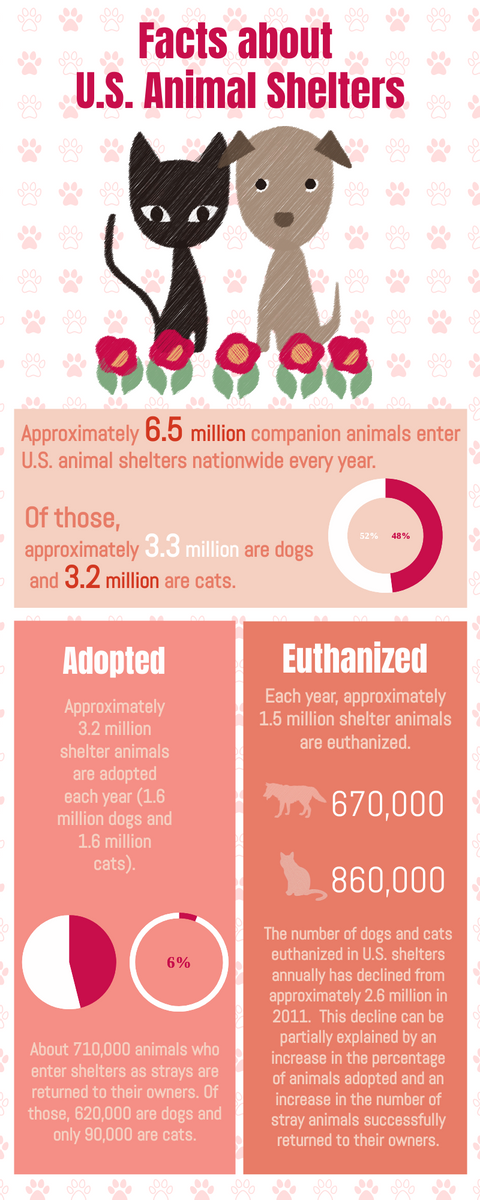 Facts about U.S. Animal Shelters

Approximately 6.5 million companion animals enter U.S. animal shelters nationwide every year.

Of those, approximately 3.3 million are dogs and 3.2 million are cats.

52% 48%

Adopted

Approximately 3.2 million shelter animals are adopted each year (1.6 million dogs and 1.6 million cats).

6%

About 710,000 animals who enter shelters as strays are returned to their owners. Of those, 620,000 are dogs and only 90,000 are cats.

Euthanized

Each year, approximately 1.5 million shelter animals are euthanized.

670,000

860,000

The number of dogs and cats euthanized in U.S. shelters annually has declined from approximately 2.6 million in 2011. This decline can be partially explained by an increase in the percentage of animals adopted and an increase in the number of stray animals successfully returned to their owners.