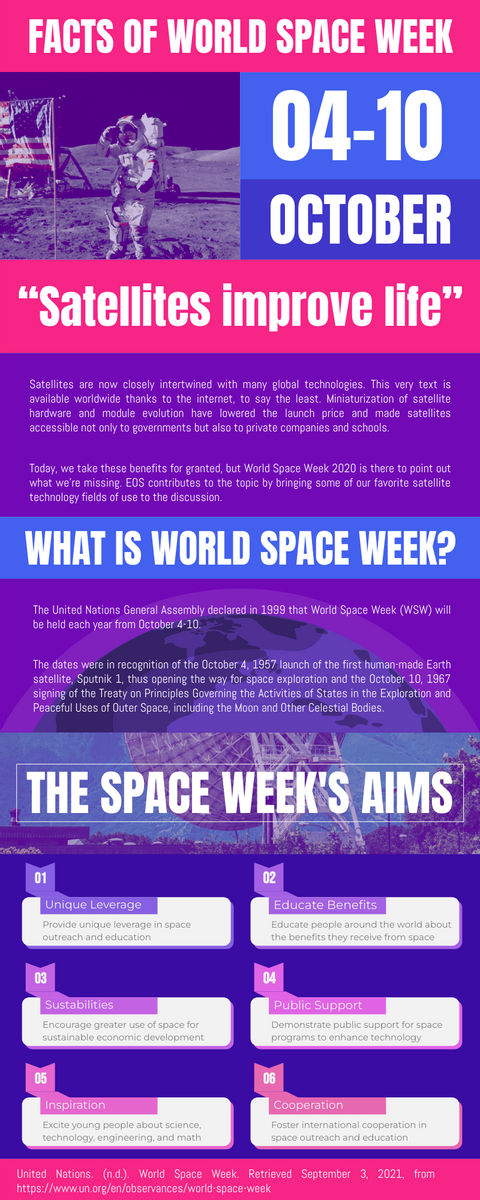 FACTS OF WORLD SPACE WEEK

04-10

OCTOBER

“Satellites improve life”

Satellites are now closely intertwined with many global technologies. This very text is available worldwide thanks to the internet, to say the least. Miniaturization of satellite hardware and module evolution have lowered the launch price and made satellites accessible not only to governments but also to private companies and schools.

Today, we take these benefits for granted, but World Space Week 2020 is there to point out what we're missing. EOS contributes to the topic by bringing some of our favorite satellite technology fields of use to the discussion.

WHAT IS WORLD SPACE WEEK?

The United Nations General Assembly declared in 1999 that World Space Week (WSW) will be held each year from October 4-10.

The dates were in recognition of the October 4, 1957 launch of the first human-made Earth satellite, Sputnik 1, thus opening the way for space exploration and the October 10, 1967 signing of the Treaty on Principles Governing the Activities of States in the Exploration and Peaceful Uses of Outer Space, including the Moon and Other Celestial Bodies.

THE SPACE WEEK'S AIMS

01
Unique Leverage
Provide unique leverage in space outreach and education

02
Educate Benefits
Educate people around the world about the benefits they receive from space

03
Sustabilities
Encourage greater use of space for sustainable economic development

04
Public Support
Demonstrate public support for space programs to enhance technology

05
Inspiration
Excite young people about science, technology, engineering, and math

06
Cooperation
Foster international cooperation in space outreach and education

United Nations. (n.d.). World Space Week. Retrieved September 3, 2021, from https://www.un.org/en/observances/world-space-week