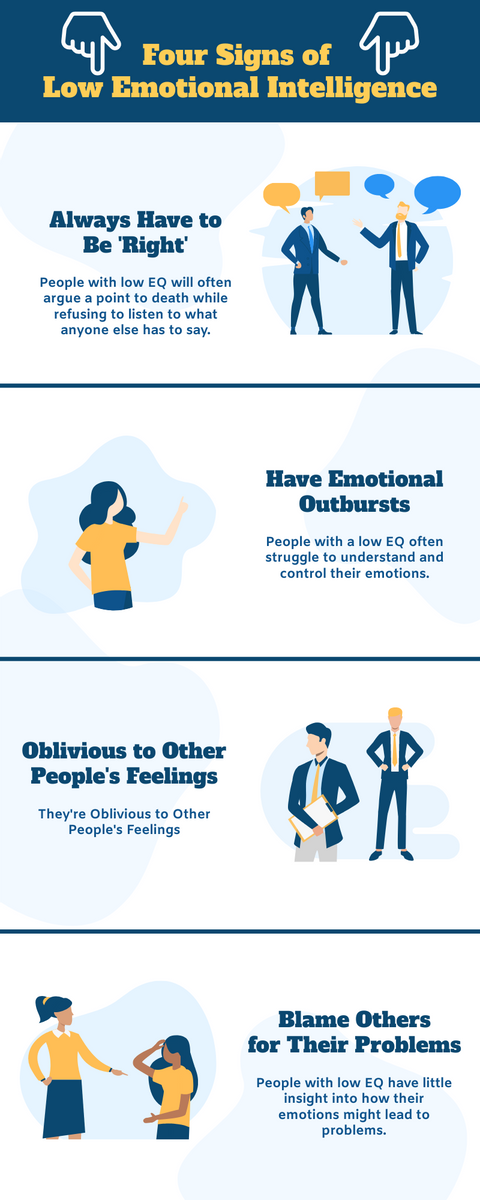 Four Signs of Low Emotional Intelligence

Always Have to Be 'Right'

People with low EQ will often argue a point to death while refusing to listen to what anyone else has to say.

Have Emotional Outbursts

People with a low EQ often struggle to understand and control their emotions.

Oblivious to Other People's Feelings

They're Oblivious to Other People's Feelings

Blame Others for Their Problems

People with low EQ have little insight into how their emotions might lead to problems.