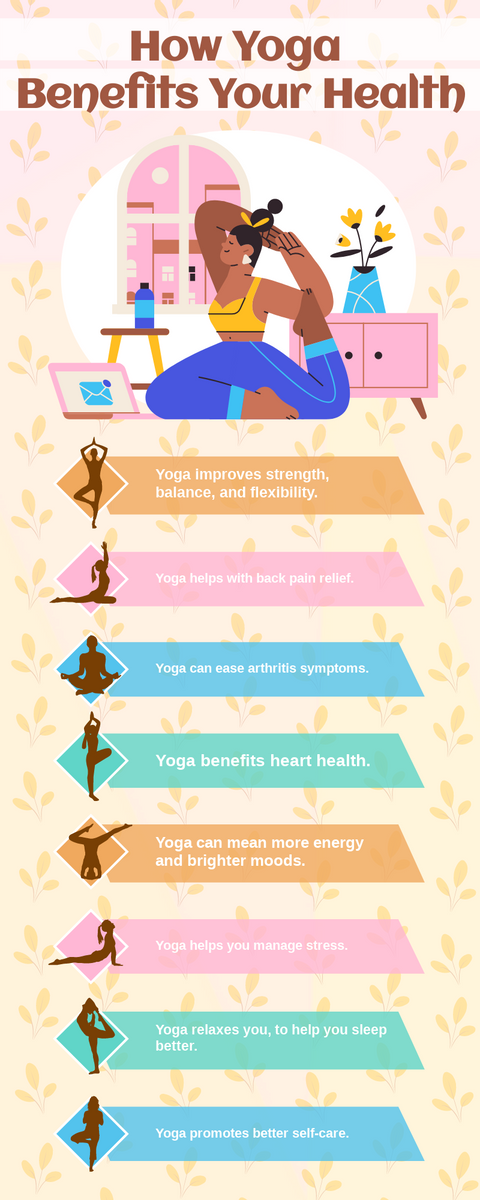 How Yoga Benefits Your Health

Yoga improves strength, balance, and flexibility.

Yoga helps with back pain relief.

Yoga can ease arthritis symptoms.

Yoga benefits heart health.

Yoga can mean more energy and brighter moods.

Yoga helps you manage stress.

Yoga relaxes you, to help you sleep better.

Yoga promotes better self-care.