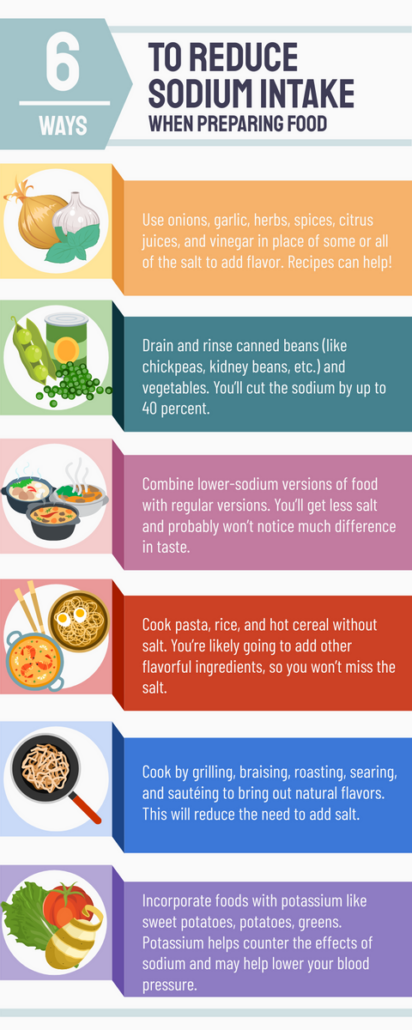 6
WAYS

TO REDUCE SODIUM INTAKE
WHEN PREPARING FOOD

Use onions, garlic, herbs, spices, citrus juices, and vinegar in place of some or all of the salt to add flavor. Recipes can help!

Drain and rinse canned beans (like chickpeas, kidney beans, etc.) and vegetables. You'll cut the sodium by up to 40 percent.

Combine lower-sodium versions of food with regular versions. You'll get less salt and probably won't notice much difference in taste.

Cook pasta, rice, and hot cereal without salt. You're likely going to add other flavorful ingredients, so you won't miss the salt.

Cook by grilling, braising, roasting, searing, and sautéing to bring out natural flavors. This will reduce the need to add salt.

Incorporate foods with potassium like sweet potatoes, potatoes, greens. Potassium helps counter the effects of sodium and may help lower your blood pressure.