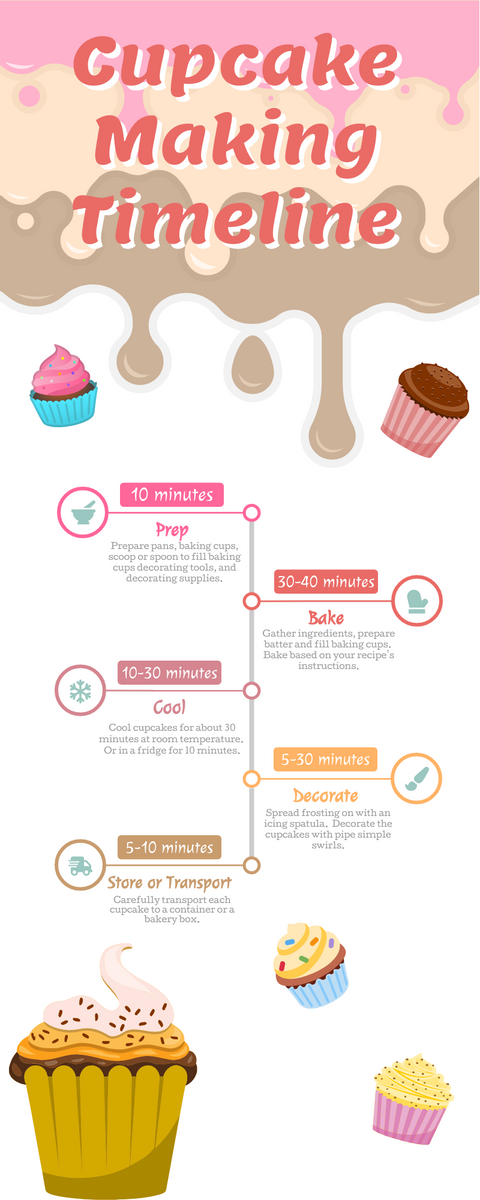 Cupcake Making Timeline

10 minutes

Prep

Prepare pans, baking cups, scoop or spoon to fill baking cups decorating tools, and decorating supplies.

30-40 minutes

Bake

Gather ingredients, prepare batter and fill baking cups. Bake based on your recipe's instructions.

10-30 minutes

Cool

Cool cupcakes for about 30 minutes at room temperature. Or in a fridge for 10 minutes.

5-30 minutes

Decorate

Spread frosting on with an icing spatula. Decorate the cupcakes with pipe simple swirls.

5-10 minutes

Store or Transport

Carefully transport each cupcake to a container or a bakery box.