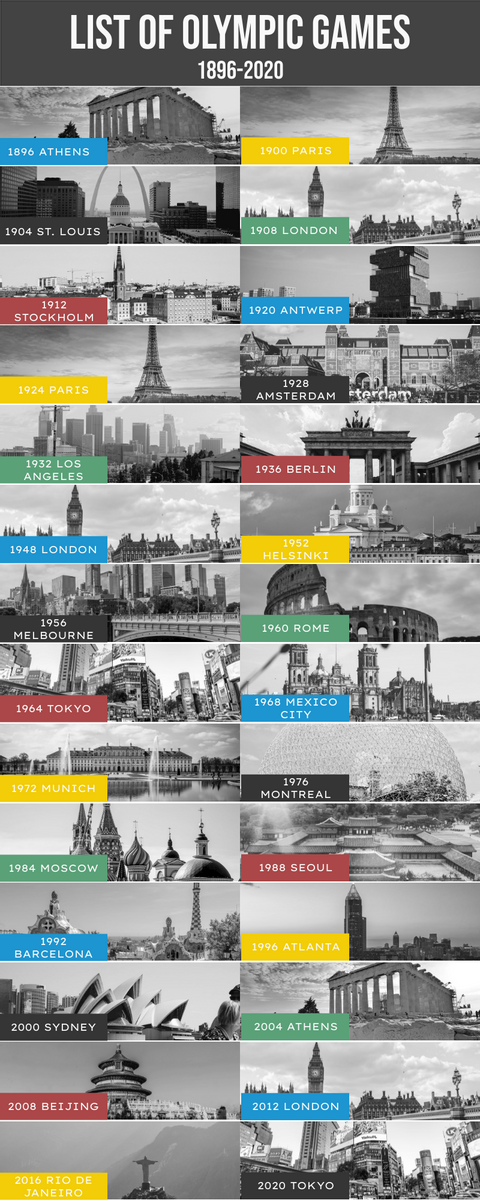 LIST OF OLYMPIC GAMES
1896-2020

1896 ATHENS

1900 PARIS

1904 ST. LOUIS

1908 LONDON

1912 STOCKHOLM

1920 ANTWERP

1924 PARIS

1928 AMSTERDAM

1932 LOS ANGELES

1936 BERLIN

1948 LONDON

1952 HELSINKI

1956 MELBOURNE

1960 ROME

1964 TOKYO

1968 MEXICO CITY

1972 MUNICH

1976 MONTREAL

1984 MOSCOW

1988 SEOUL

1992 BARCELONA

1996 ATLANTA

2000 SYDNEY

2004 ATHENS

2008 BEIJING

2012 LONDON

2016 RIO DE JANEIRO

2020 TOKYO