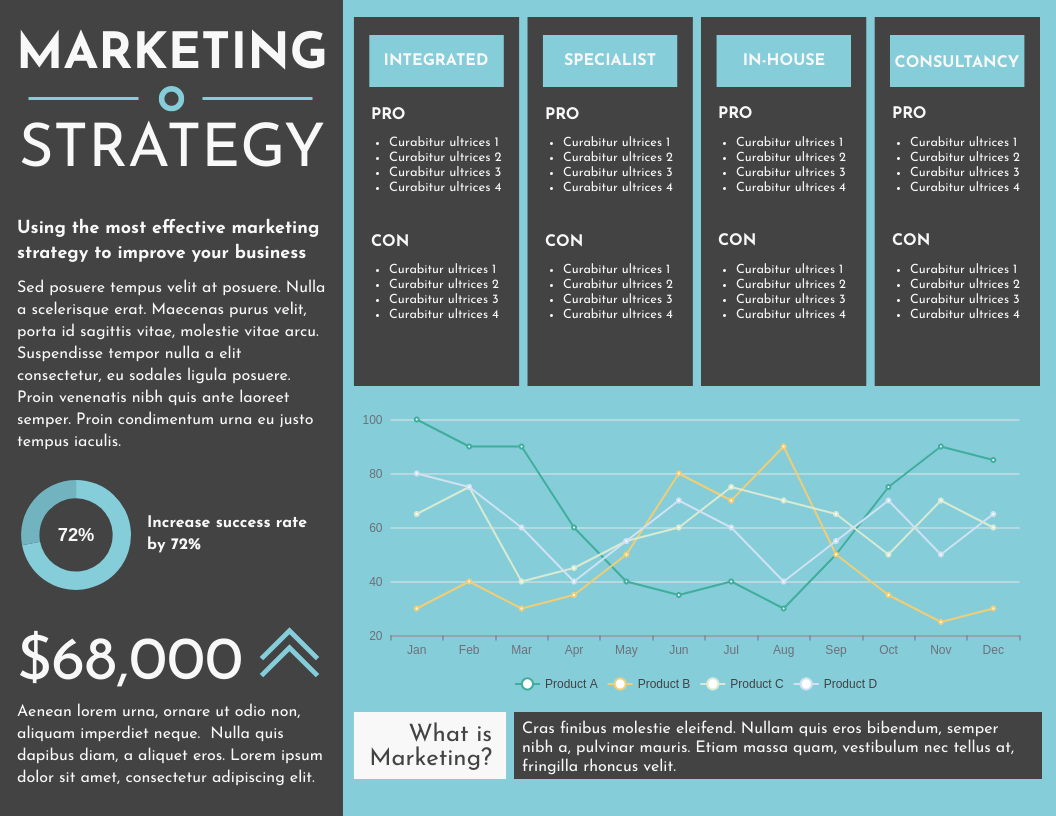 MARKETING
STRATEGY

Using the most effective marketing strategy to improve your business

Sed posuere tempus velit at posuere. Nulla a scelerisque erat. Maecenas purus velit, porta id sagittis vitae, molestie vitae arcu. Suspendisse tempor nulla a elit consectetur, eu sodales ligula posuere. Proin venenatis nibh quis ante laoreet semper. Proin condimentum urna eu justo tempus iaculis.

72%

Increase success rate by 72%

$68,000

Aenean lorem urna, ornare ut odio non, aliquam imperdiet neque. Nulla quis dapibus diam, a aliquet eros. Lorem ipsum dolor sit amet, consectetur adipiscing elit.

INTEGRATED

PRO
- Curabitur ultrices 1
- Curabitur ultrices 2
- Curabitur ultrices 3
- Curabitur ultrices 4

CON
- Curabitur ultrices 1
- Curabitur ultrices 2
- Curabitur ultrices 3
- Curabitur ultrices 4

SPECIALIST

PRO
- Curabitur ultrices 1
- Curabitur ultrices 2
- Curabitur ultrices 3
- Curabitur ultrices 4

CON
- Curabitur ultrices 1
- Curabitur ultrices 2
- Curabitur ultrices 3
- Curabitur ultrices 4

IN-HOUSE

PRO
- Curabitur ultrices 1
- Curabitur ultrices 2
- Curabitur ultrices 3
- Curabitur ultrices 4

CON
- Curabitur ultrices 1
- Curabitur ultrices 2
- Curabitur ultrices 3
- Curabitur ultrices 4

CONSULTANCY

PRO
- Curabitur ultrices 1
- Curabitur ultrices 2
- Curabitur ultrices 3
- Curabitur ultrices 4

CON
- Curabitur ultrices 1
- Curabitur ultrices 2
- Curabitur ultrices 3
- Curabitur ultrices 4

100
80
60
40
20
Jan Feb Mar Apr May Jun Jul Aug Sep Oct Nov Dec

Product A Product B Product C Product D

What is Marketing?

Cras finibus molestie eleifend. Nullam quis eros bibendum, semper nibh a, pulvinar mauris. Etiam massa quam, vestibulum nec tellus at, fringilla rhoncus velit.