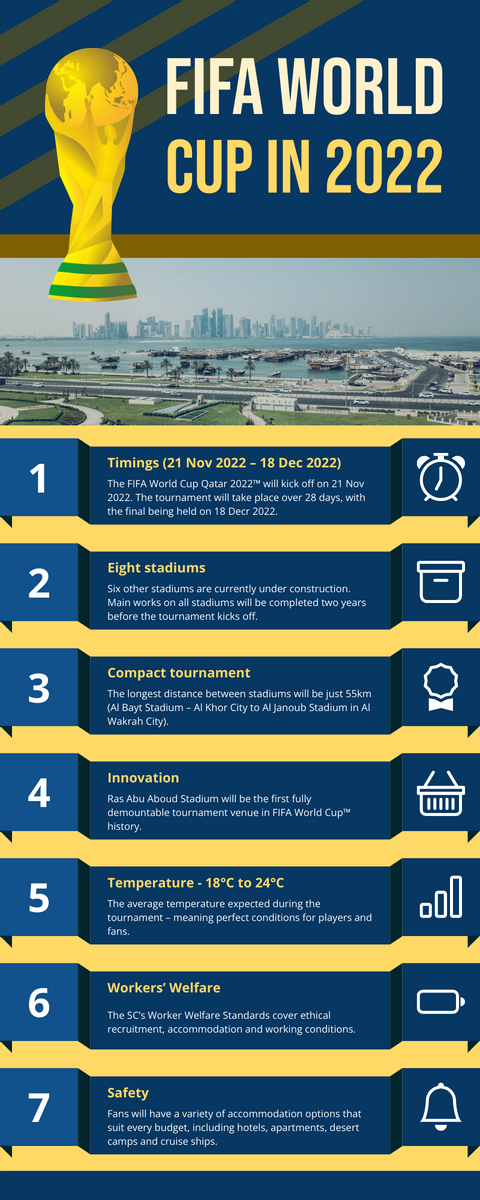 FIFA WORLD CUP IN 2022

1

Timings (21 Nov 2022 – 18 Dec 2022)

The FIFA World Cup Qatar 2022™ will kick off on 21 Nov 2022. The tournament will take place over 28 days, with the final being held on 18 Decr 2022.

2

Eight stadiums

Six other stadiums are currently under construction. Main works on all stadiums will be completed two years before the tournament kicks off.

3

Compact tournament

The longest distance between stadiums will be just 55km (Al Bayt Stadium – Al Khor City to Al Janoub Stadium in Al Wakrah City).

4

Innovation

Ras Abu Aboud Stadium will be the first fully demountable tournament venue in FIFA World Cup™ history.

5

Temperature - 18°C to 24°C

The average temperature expected during the tournament – meaning perfect conditions for players and fans.

6

Workers' Welfare

The SC's Worker Welfare Standards cover ethical recruitment, accommodation and working conditions.

7

Safety

Fans will have a variety of accommodation options that suit every budget, including hotels, apartments, desert camps and cruise ships.