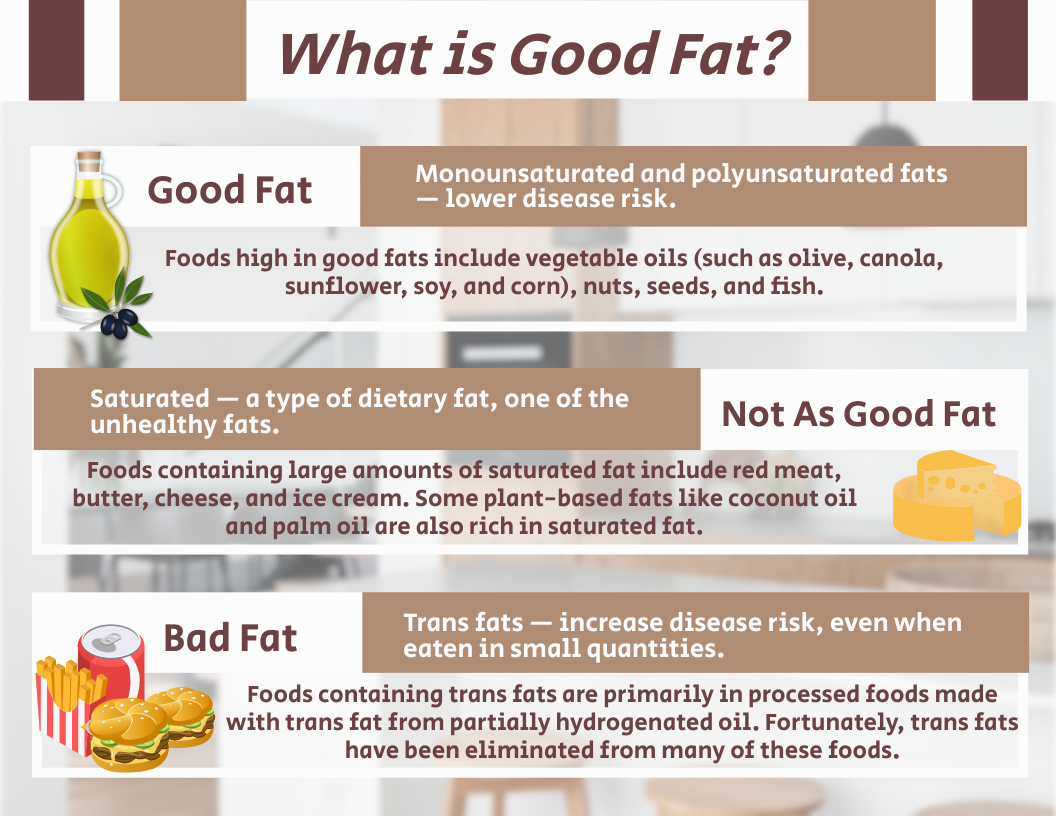 What is Good Fat?

Good Fat

Monounsaturated and polyunsaturated fats — lower disease risk.

Foods high in good fats include vegetable oils (such as olive, canola, sunflower, soy, and corn), nuts, seeds, and fish.

Saturated — a type of dietary fat, one of the unhealthy fats.

Not As Good Fat

Foods containing large amounts of saturated fat include red meat, butter, cheese, and ice cream. Some plant-based fats like coconut oil and palm oil are also rich in saturated fat.

Bad Fat

Trans fats — increase disease risk, even when eaten in small quantities.

Foods containing trans fats are primarily in processed foods made with trans fat from partially hydrogenated oil. Fortunately, trans fats have been eliminated from many of these foods.